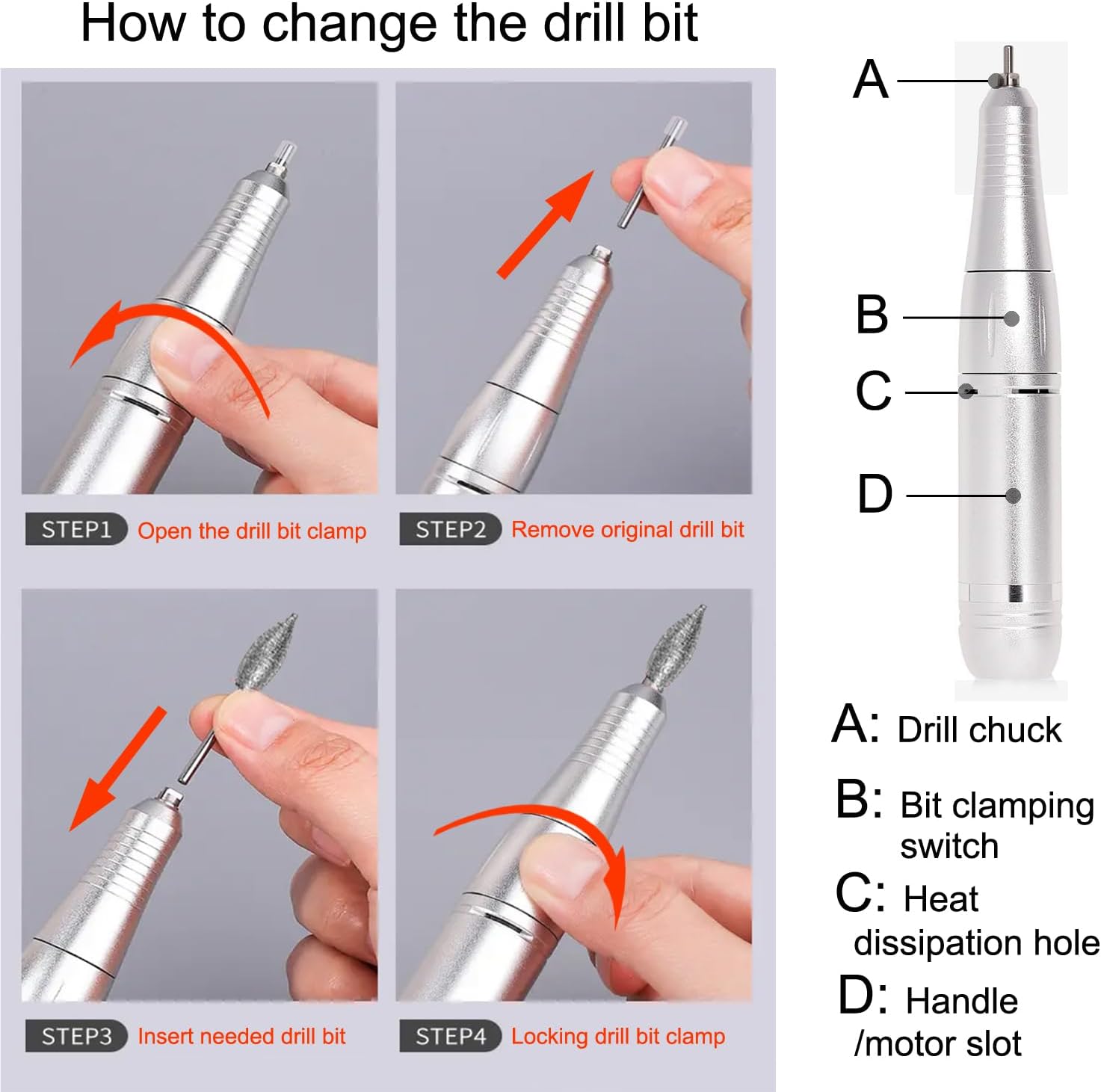 How to change the drill bit

STEP1 Open the drill bit clamp

STEP2 Remove original drill bit

STEP3 Insert needed drill bit

STEP4 Locking drill bit clamp

A

B

C

D

A: Drill chuck

B: Bit clamping switch

C: Heat dissipation hole

D: Handle /motor slot